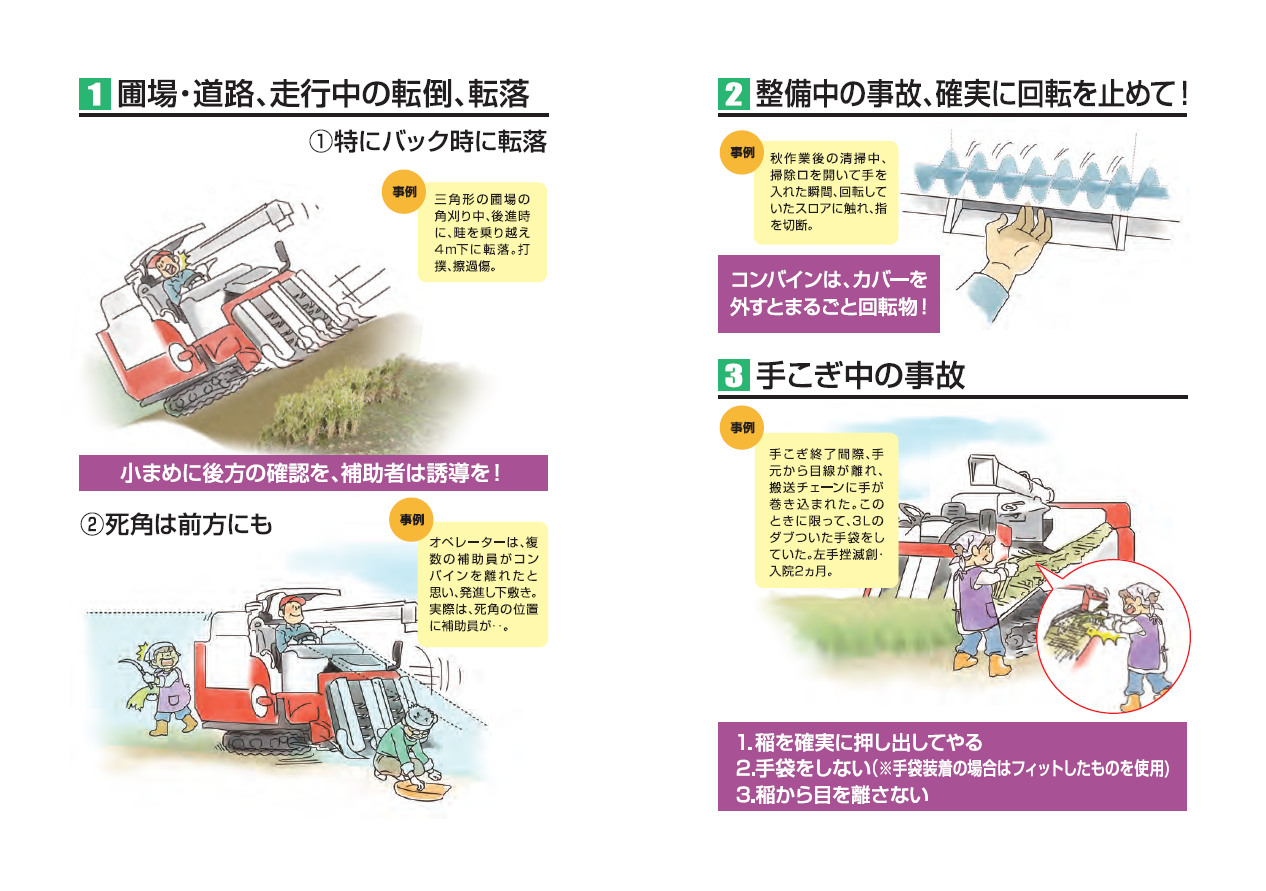 1 圃場・道路、走行中の転倒、転落

①特にバック時に転落

事例

三角形の圃場の角刈り中、後進時に、畦を乗り越え4m下に転落。打撲、擦過傷。

小まめに後方の確認を、補助者は誘導を！

②死角は前方にも

事例

オペレーターは、複数の補助員がコンバインを離れたと思い、発進し下敷き。実際は、死角の位置に補助員が‥。

2 整備中の事故、確実に回転を止めて！

事例

秋作業後の清掃中、掃除口を開いて手を入れた瞬間、回転していたスロアに触れ、指を切断。

コンバインは、カバーを外すとまるごと回転物！

3 手こぎ中の事故

事例

手こぎ終了間際、手元から目線が離れ、搬送チェーンに手が巻き込まれた。このときに限って、3Lのダブついた手袋をしていた。左手挫滅創・入院2ヵ月。

1.稲を確実に押し出してやる
2.手袋をしない(※手袋装着の場合はフィットしたものを使用)
3.稲から目を離さない